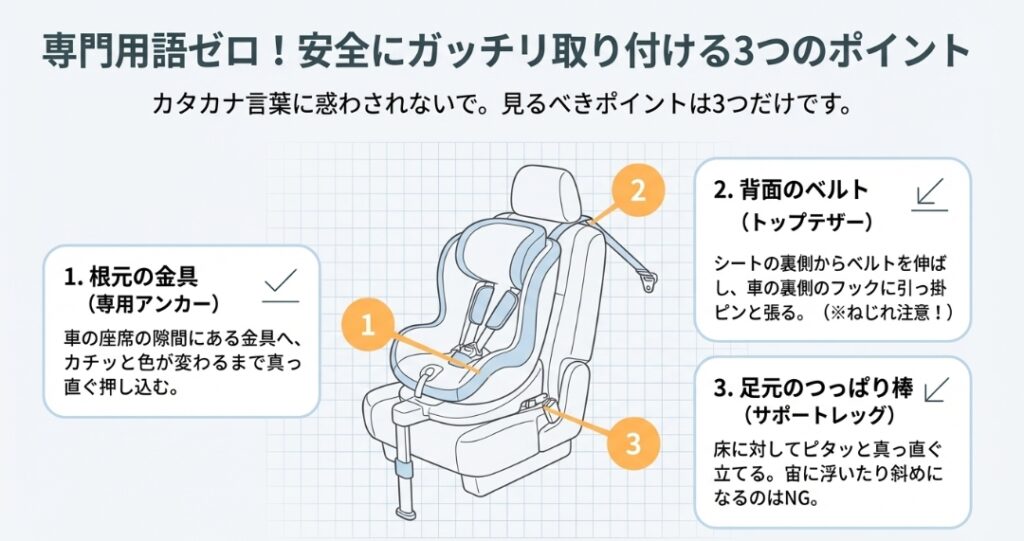 専門用語ゼロ！安全にガッチリ取り付ける3つのポイント

カタカナ言葉に惑わされないで。見るべきポイントは3つだけです。

1. 根元の金具
（専用アンカー）

車の座席の隙間にある金具へ、カチッと色が変わるまで真っ直ぐ押し込む。

1

2

3

2. 背面のベルト
（トップテザー）

シートの裏側からベルトを伸ばし、車の裏側のフックに引っ掛ピンと張る。（※ねじれ注意！）

3. 足元のつっぱり棒
（サポートレッグ）

床に対してピタッと真っ直ぐ立てる。宙に浮いたり斜めになるのはNG。