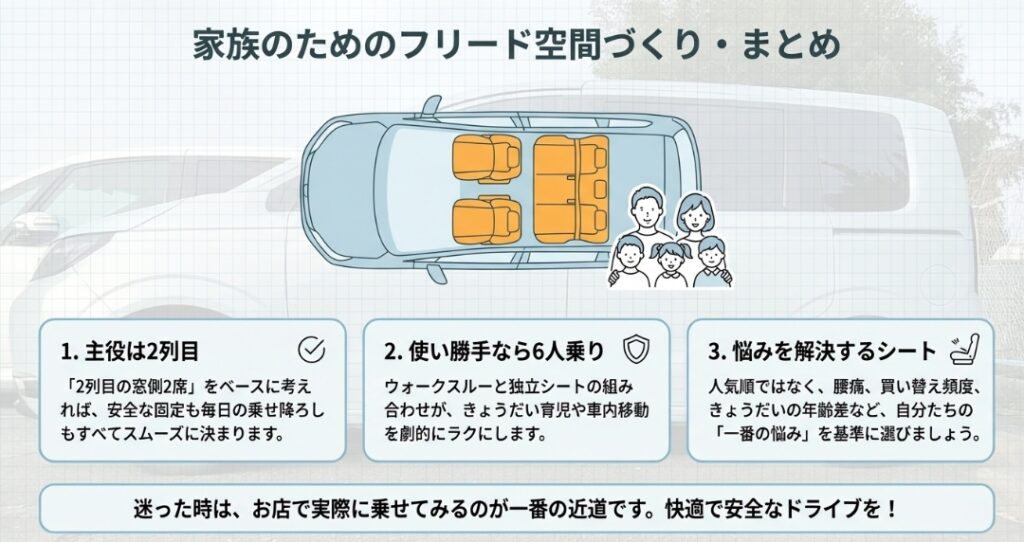 家族のためのフリード空間づくり・まとめ

1. 主役は2列目

「2列目の窓側2席」をベースに考えれば、安全な固定も毎日の乗せ降ろしもすべてスムーズに決まります。

2. 使い勝手なら6人乗り

ウォークスルーと独立シートの組み合わせが、きょうだい育児や車内移動を劇的にラクにします。

3. 悩みを解決するシート

人気順ではなく、腰痛、買い替え頻度、きょうだいの年齢差など、自分たちの「一番の悩み」を基準に選びましょう。

迷った時は、お店で実際に乗せてみるのが一番の近道です。快適で安全なドライブを！