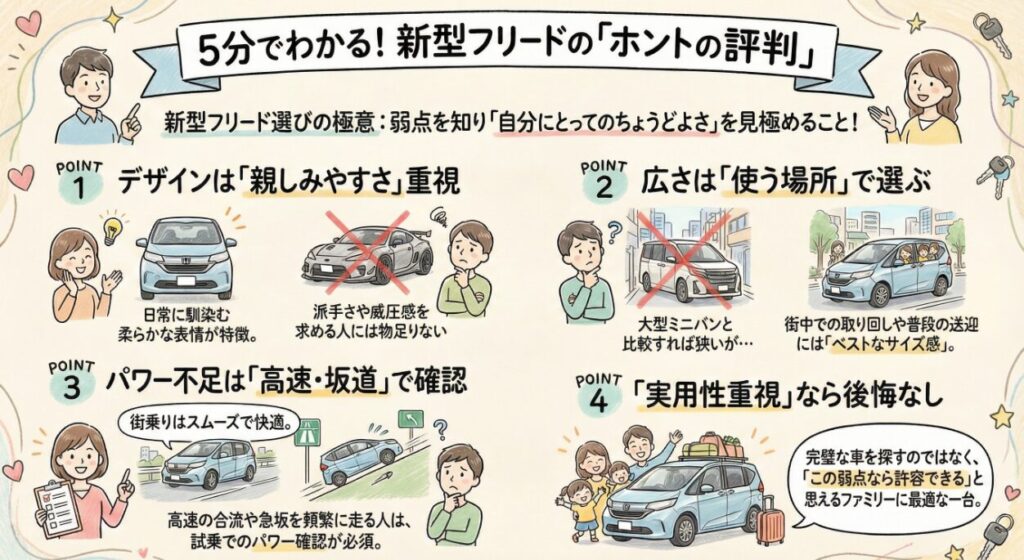 5分でわかる！新型フリードの「ホントの評判」

新型フリード選びの極意：弱点を知り「自分にとってのちょうどよさ」を見極めること！

POINT 1 デザインは「親しみやすさ」重視

日常に馴染む柔らかな表情が特徴。

派手さや威圧感を求める人には物足りない

POINT 2 広さは「使う場所」で選ぶ

大型ミニバンと比較すれば狭いが…

街中での取り回しや普段の送迎には「ベストなサイズ感」。

POINT 3 パワー不足は「高速・坂道」で確認

街乗りはスムーズで快適。

高速の合流や急坂を頻繁に走る人は、試乗でのパワー確認が必須。

POINT 4 「実用性重視」なら後悔なし

完璧な車を探すのではなく、「この弱点なら許容できる」と思えるファミリーに最適な一台。